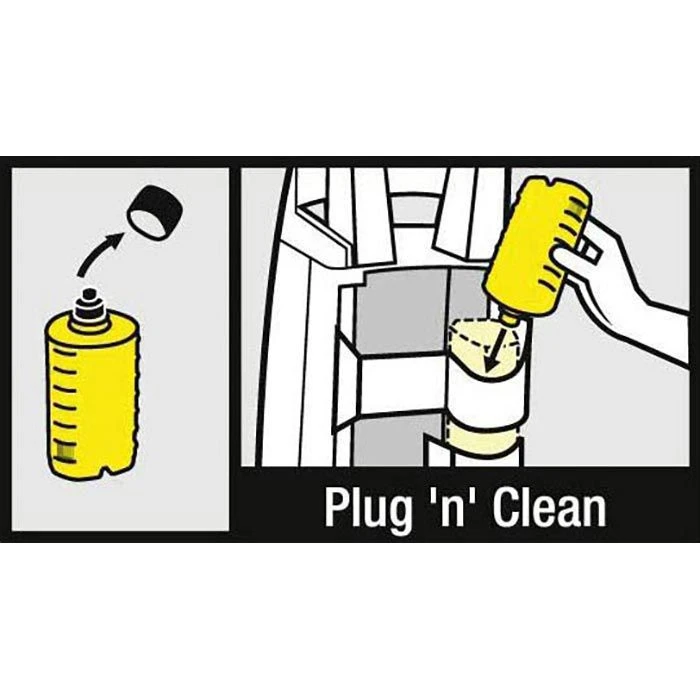 Plug 'n' Clean