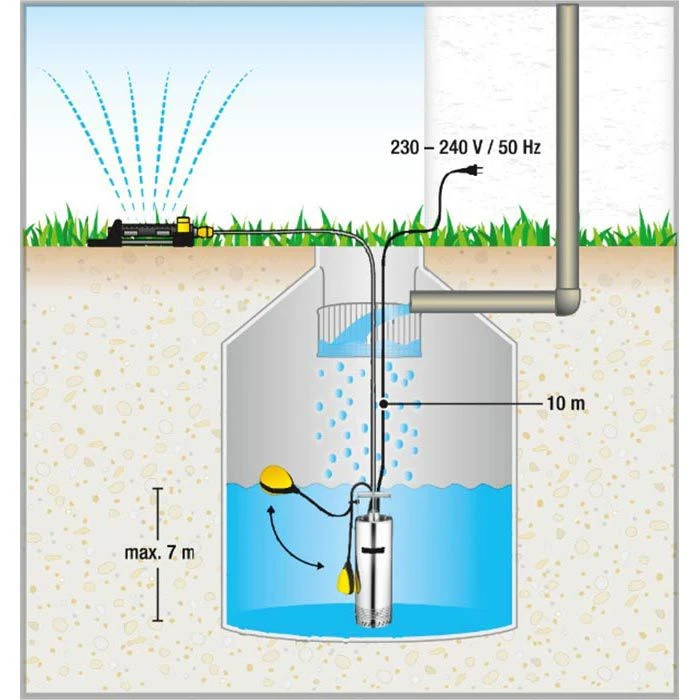 230 – 240 V / 50 Hz

10 m

max. 7 m