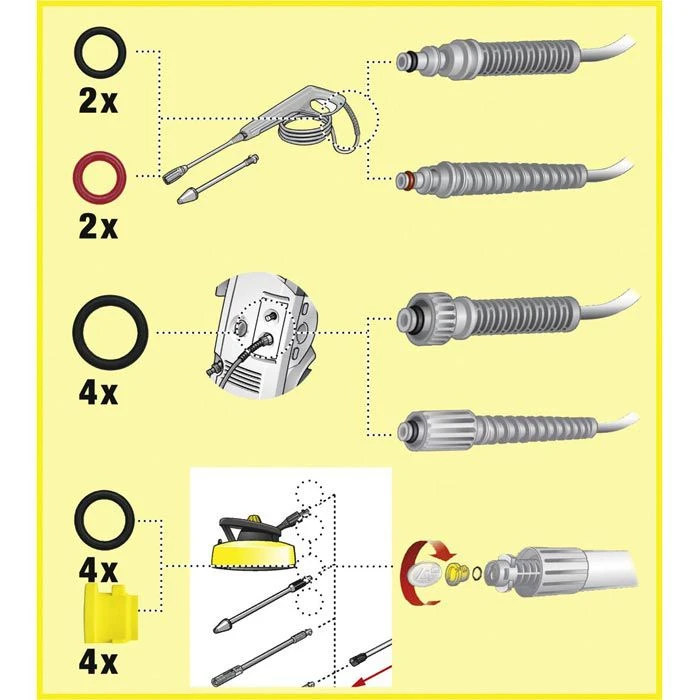 2x

2x

4x

4x

4x